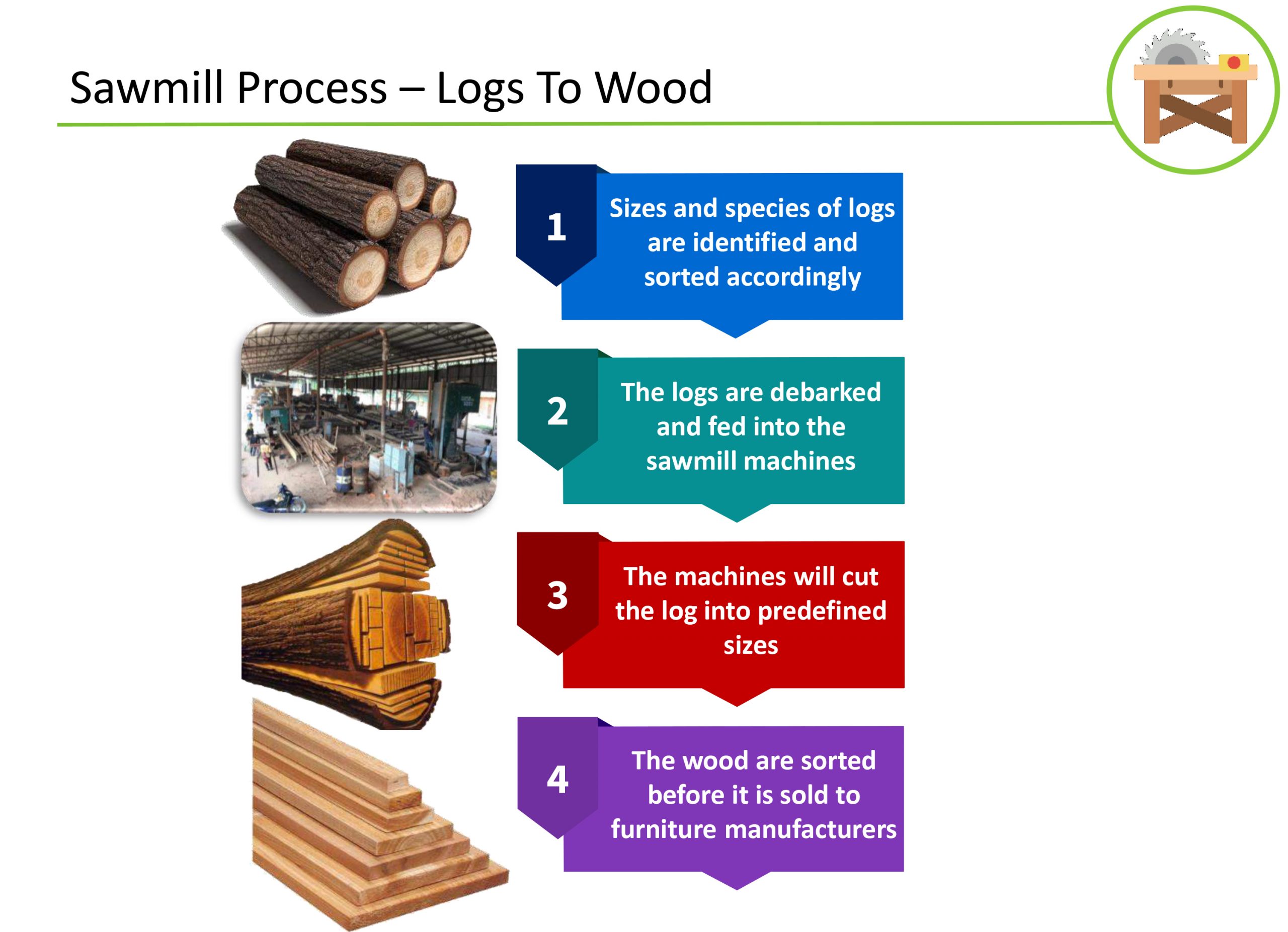 Sawmill Process – Logs To Wood

1
Sizes and species of logs are identified and sorted accordingly

2
The logs are debarked and fed into the sawmill machines

3
The machines will cut the log into predefined sizes

4
The wood are sorted before it is sold to furniture manufacturers